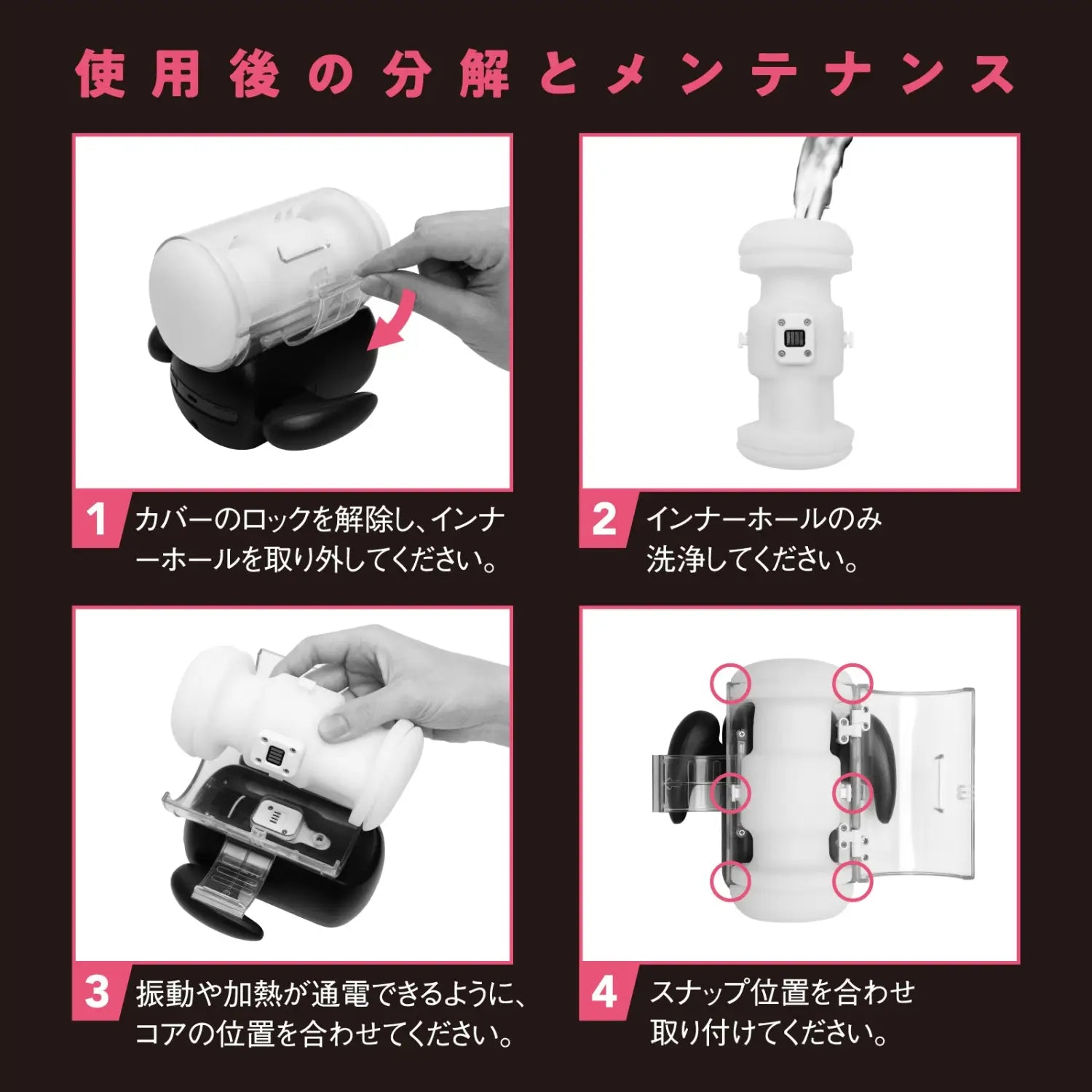 使用後の分解とメンテナンス

1 カバーのロックを解除し、インナーホールを取り外してください。

2 インナーホールのみ洗浄してください。

3 振動や加熱が通電できるように、コアの位置を合わせてください。

4 スナップ位置を合わせ取り付けてください。