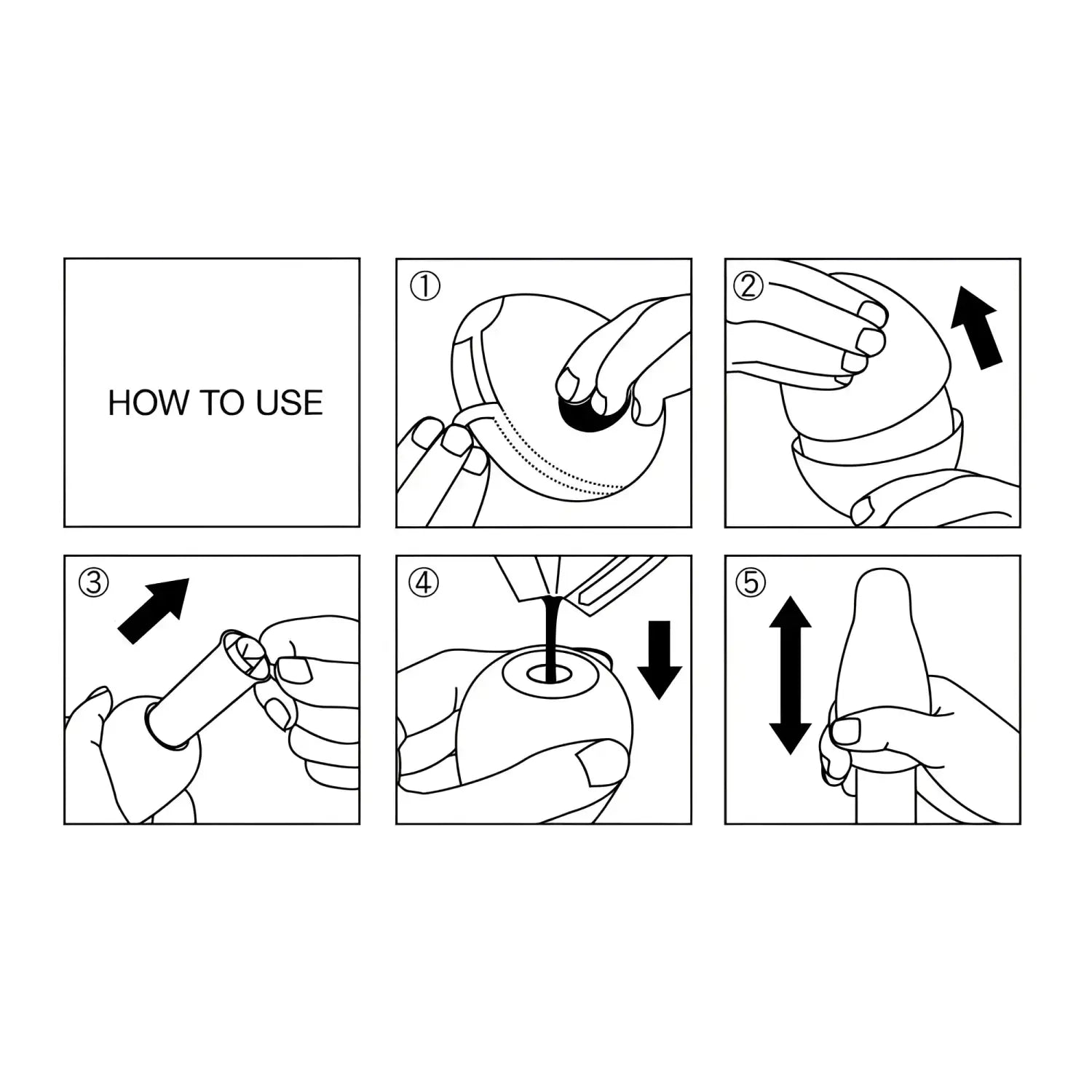 HOW TO USE

①

②

③

④

⑤