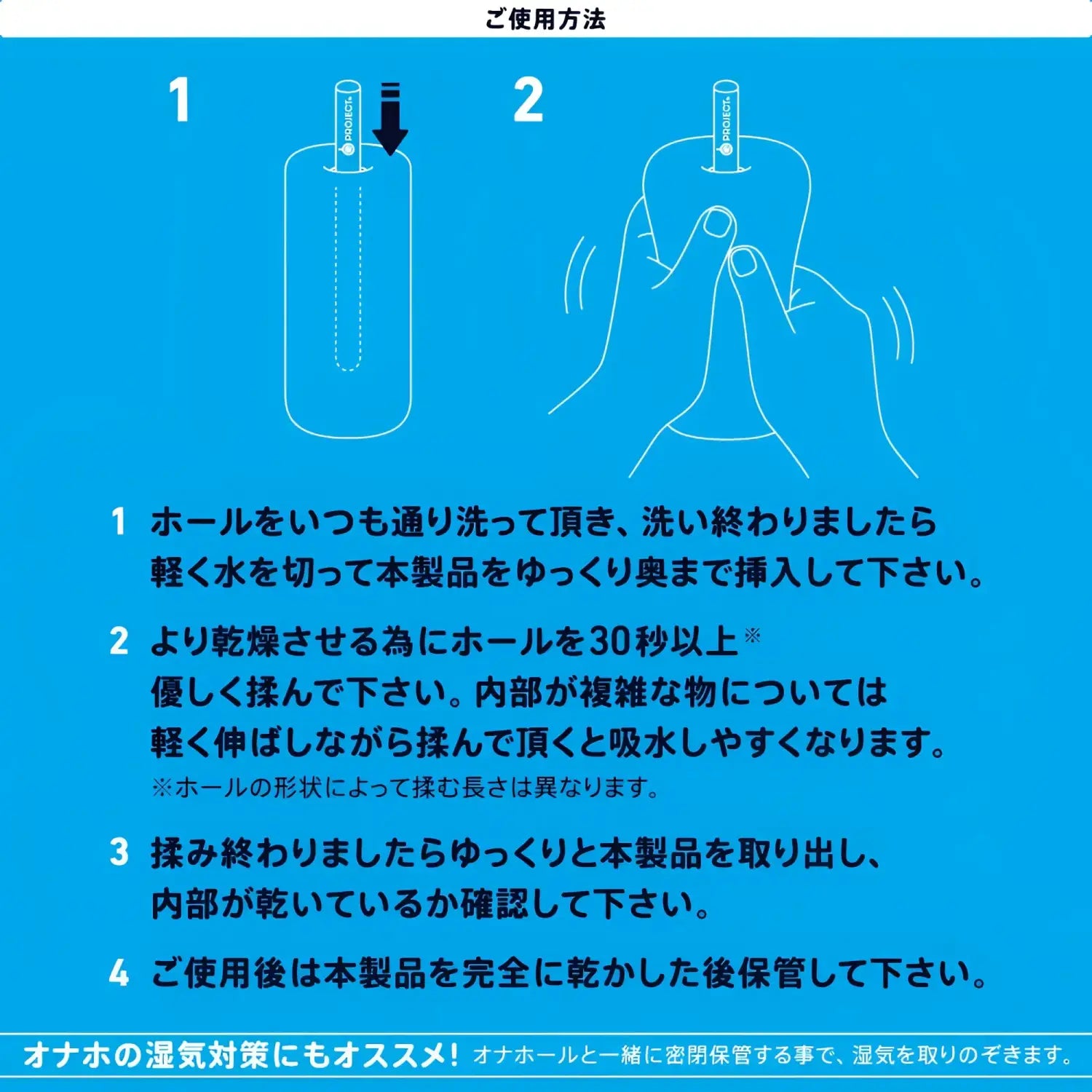 ご使用方法

1

PROJECT

2

PROJECT

1 ホールをいつも通り洗って頂き、洗い終わりましたら軽く水を切って本製品をゆっくり奥まで挿入して下さい。

2 より乾燥させる為にホールを30秒以上※優しく揉んで下さい。内部が複雑な物については軽く伸ばしながら揉んで頂くと吸水しやすくなります。
※ホールの形状によって揉む長さは異なります。

3 揉み終わりましたらゆっくりと本製品を取り出し、内部が乾いているか確認して下さい。

4 ご使用後は本製品を完全に乾かした後保管して下さい。

オナホの湿気対策にもオススメ! オナホールと一緒に密閉保管する事で、湿気を取りのぞきます。