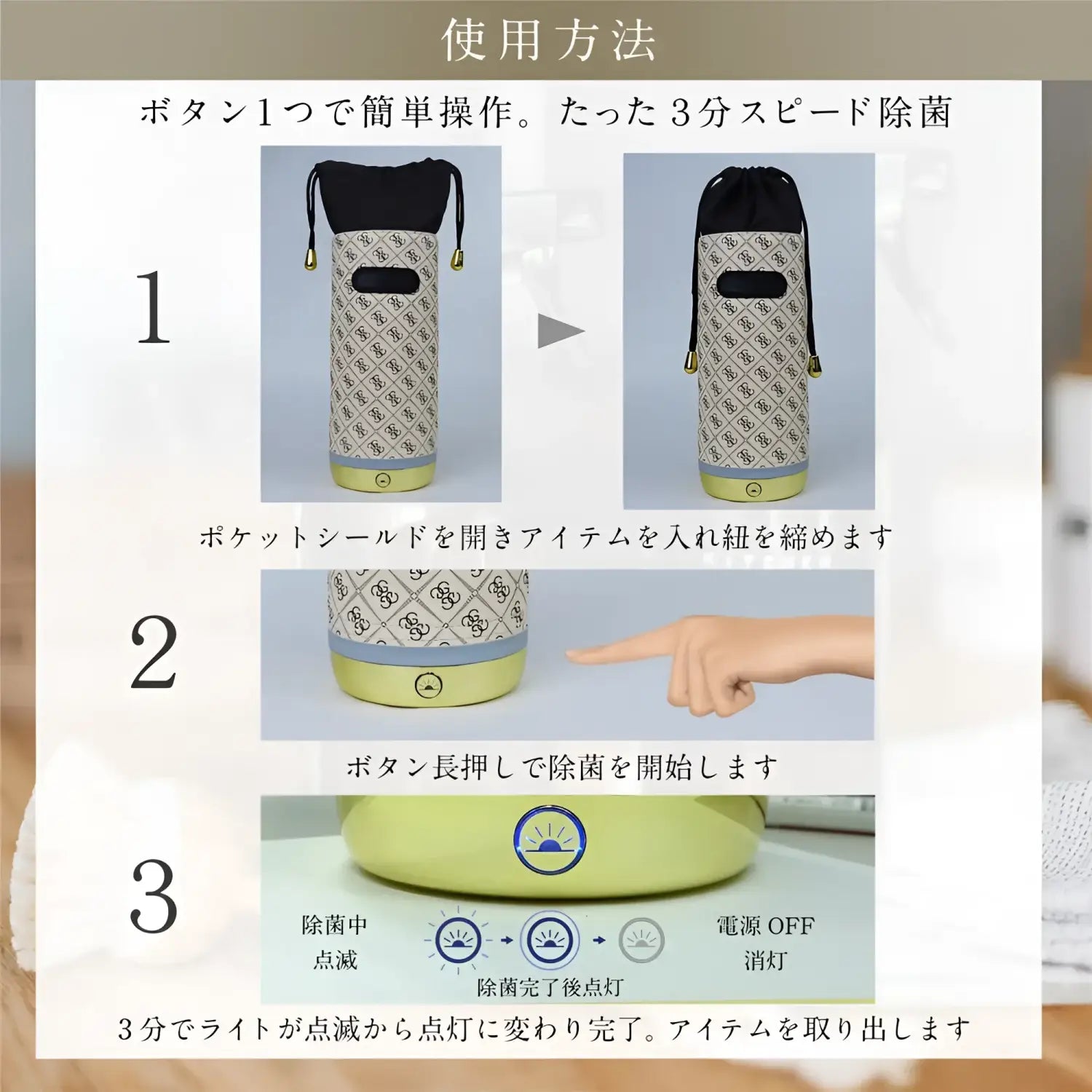 使用方法

ボタン1つで簡単操作。たった３分スピード除菌

1

ポケットシールドを開きアイテムを入れ紐を締めます

2

ボタン長押しで除菌を開始します

3

除菌中
点滅

除菌完了後点灯

電源 OFF
消灯

３分でライトが点滅から点灯に変わり完了。アイテムを取り出します