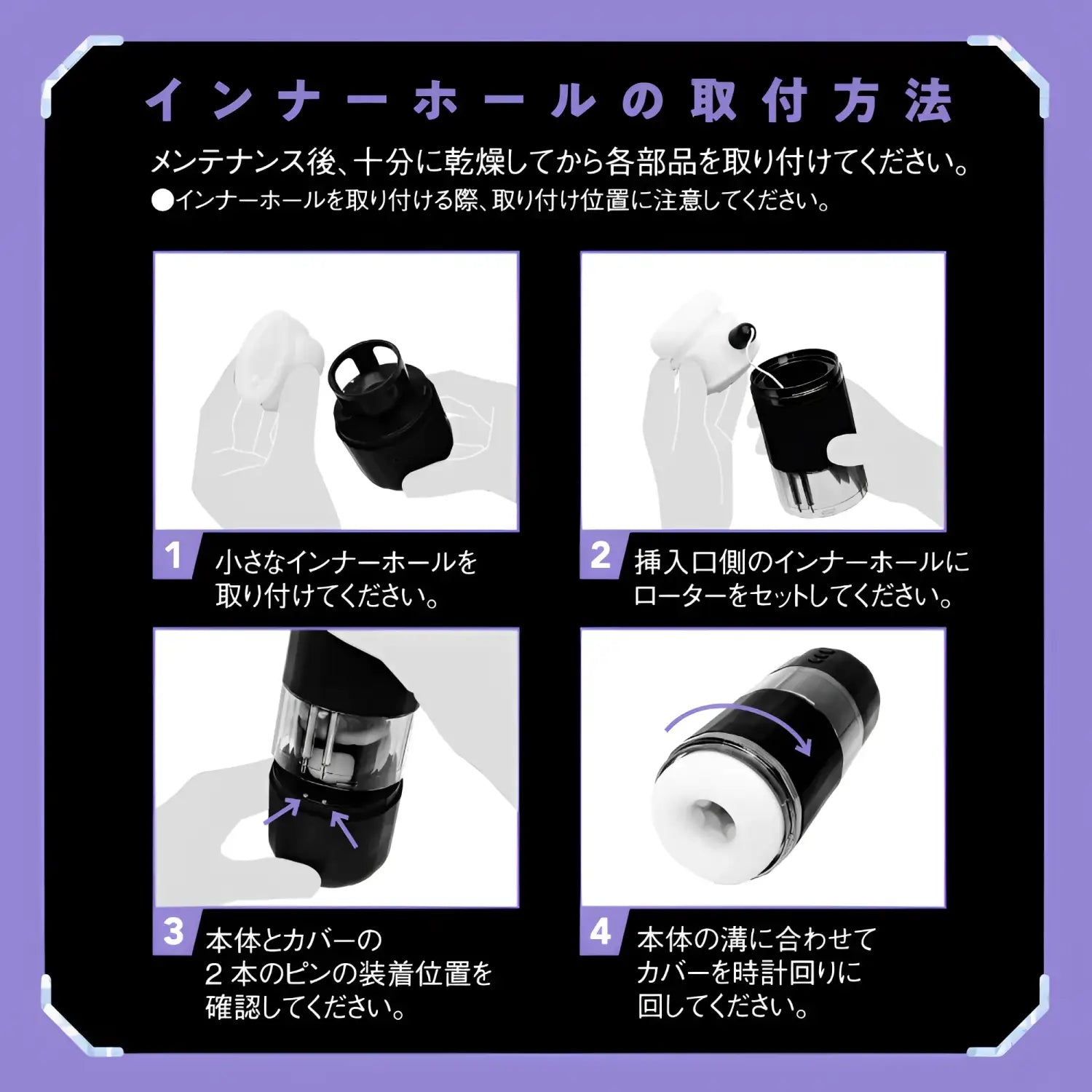 インナーホールの取付方法

メンテナンス後、十分に乾燥してから各部品を取り付けてください。
●インナーホールを取り付ける際、取り付け位置に注意してください。

1 小さなインナーホールを取り付けてください。

2 挿入口側のインナーホールにローターをセットしてください。

3 本体とカバーの2本のピンの装着位置を確認してください。

4 本体の溝に合わせてカバーを時計回りに回してください。