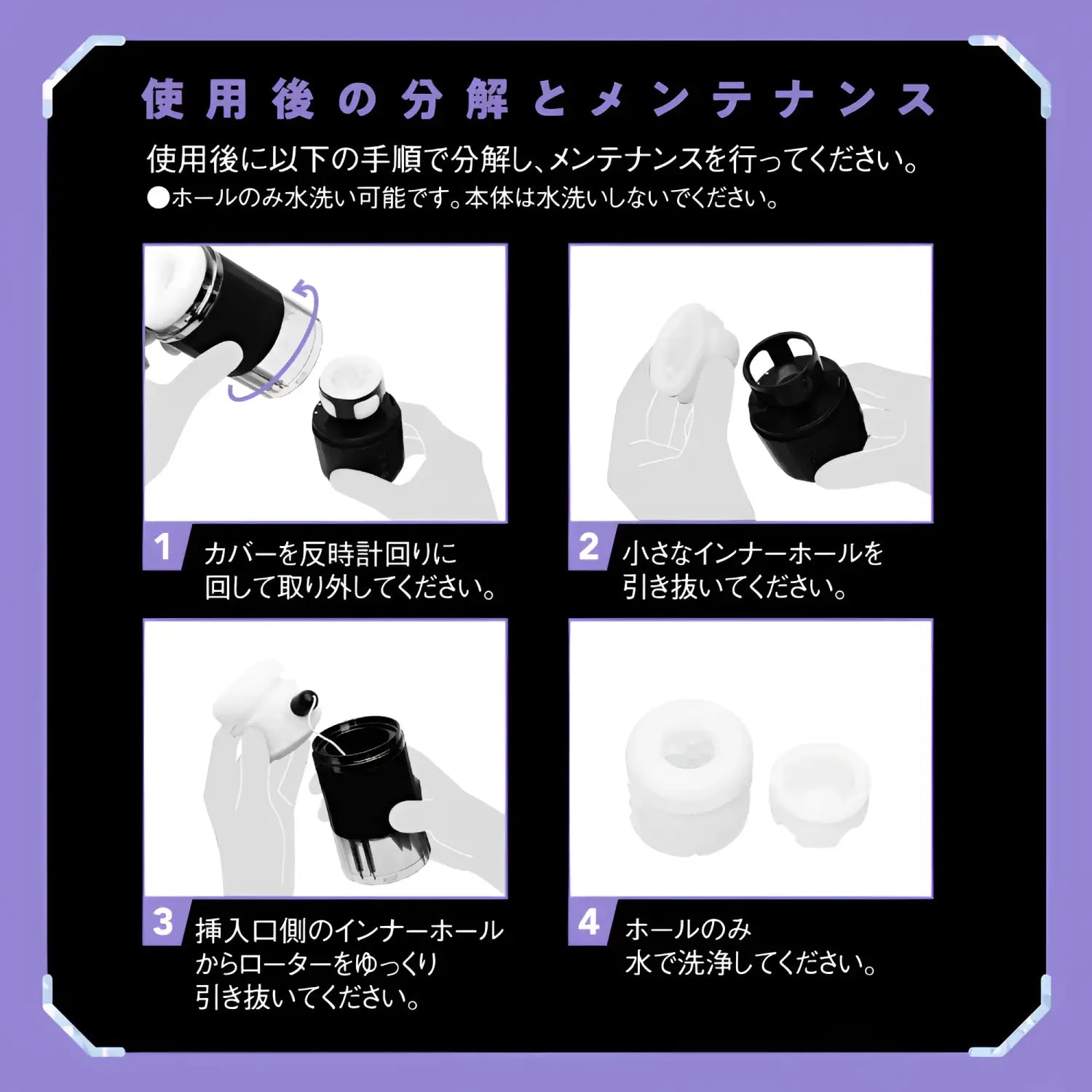 使用後の分解とメンテナンス

使用後に以下の手順で分解し、メンテナンスを行ってください。
●ホールのみ水洗い可能です。本体は水洗いしないでください。

1 カバーを反時計回りに回して取り外してください。

2 小さなインナーホールを引き抜いてください。

3 挿入口側のインナーホールからローターをゆっくり引き抜いてください。

4 ホールのみ水で洗浄してください。